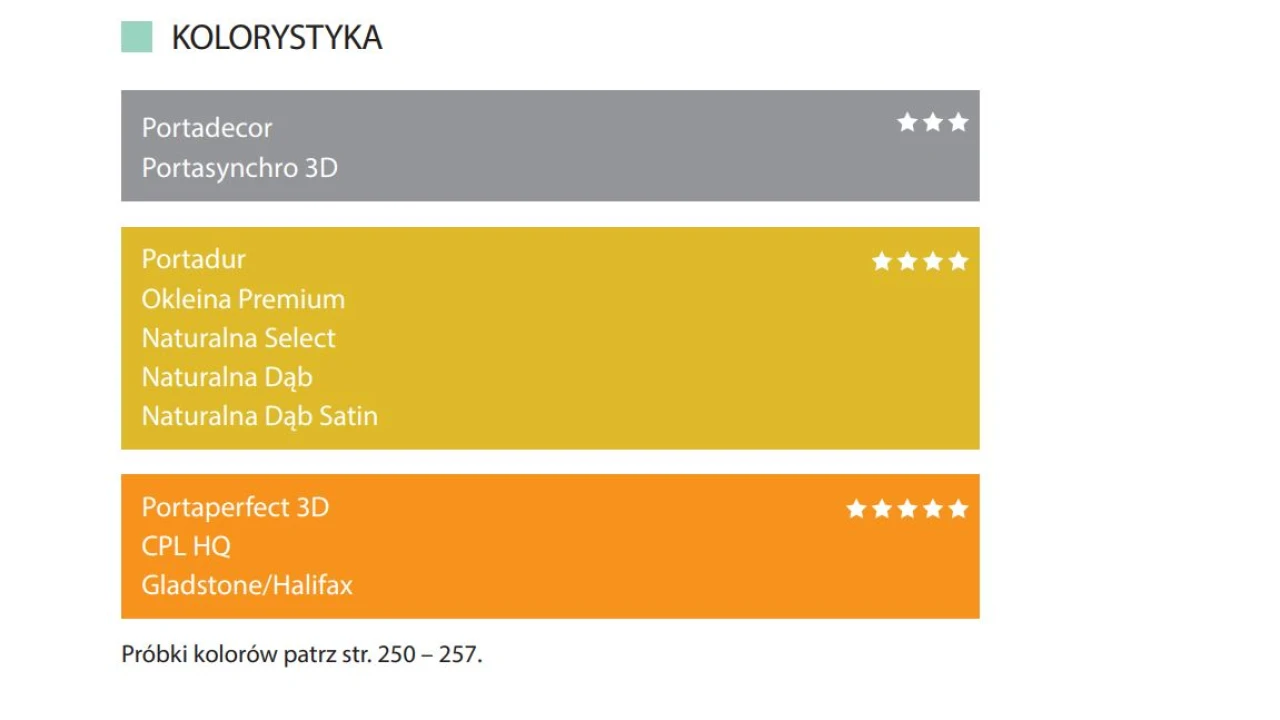 KOLORYSTYKA

Portadecor
Portasynchro 3D
★★★

Portadur
Okleina Premium
Naturalna Select
Naturalna Dąb
Naturalna Dąb Satin
★★★★

Portaperfect 3D
CPL HQ
Gladstone/Halifax
★★★★★

Próbki kolorów patrz str. 250 – 257.