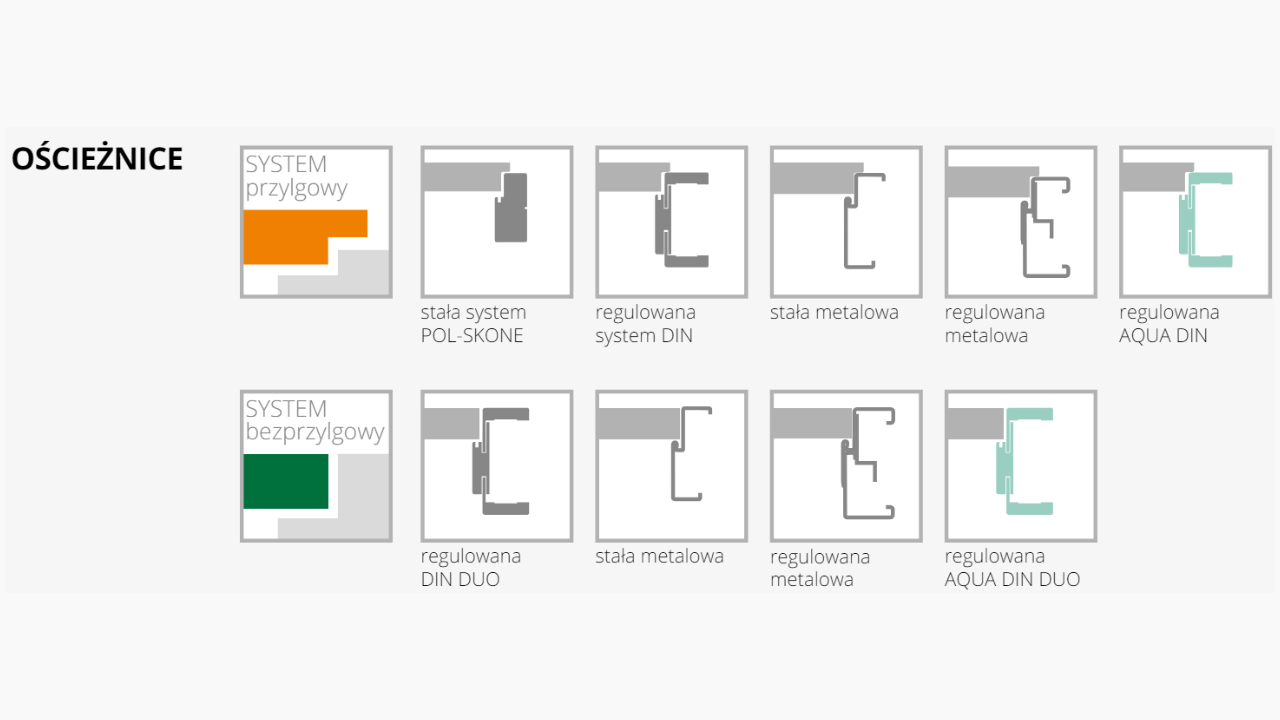 OŚCIEŻNICE

SYSTEM przylgowy

stała system POL-SKONE

regulowana system DIN

stała metalowa

regulowana metalowa

regulowana AQUA DIN

SYSTEM bezprzylgowy

regulowana DIN DUO

stała metalowa

regulowana metalowa

regulowana AQUA DIN DUO