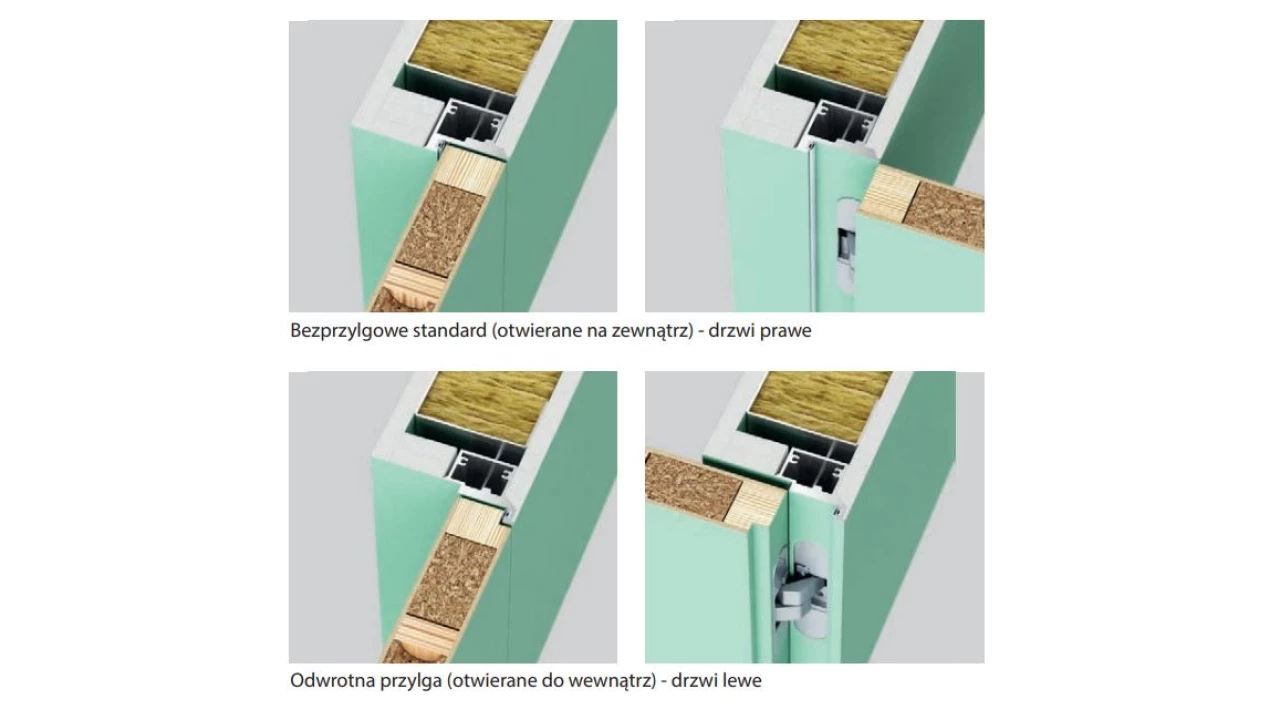 Bezprzylgowe standard (otwierane na zewnątrz) - drzwi prawe

Odwrotna przylga (otwierane do wewnątrz) - drzwi lewe